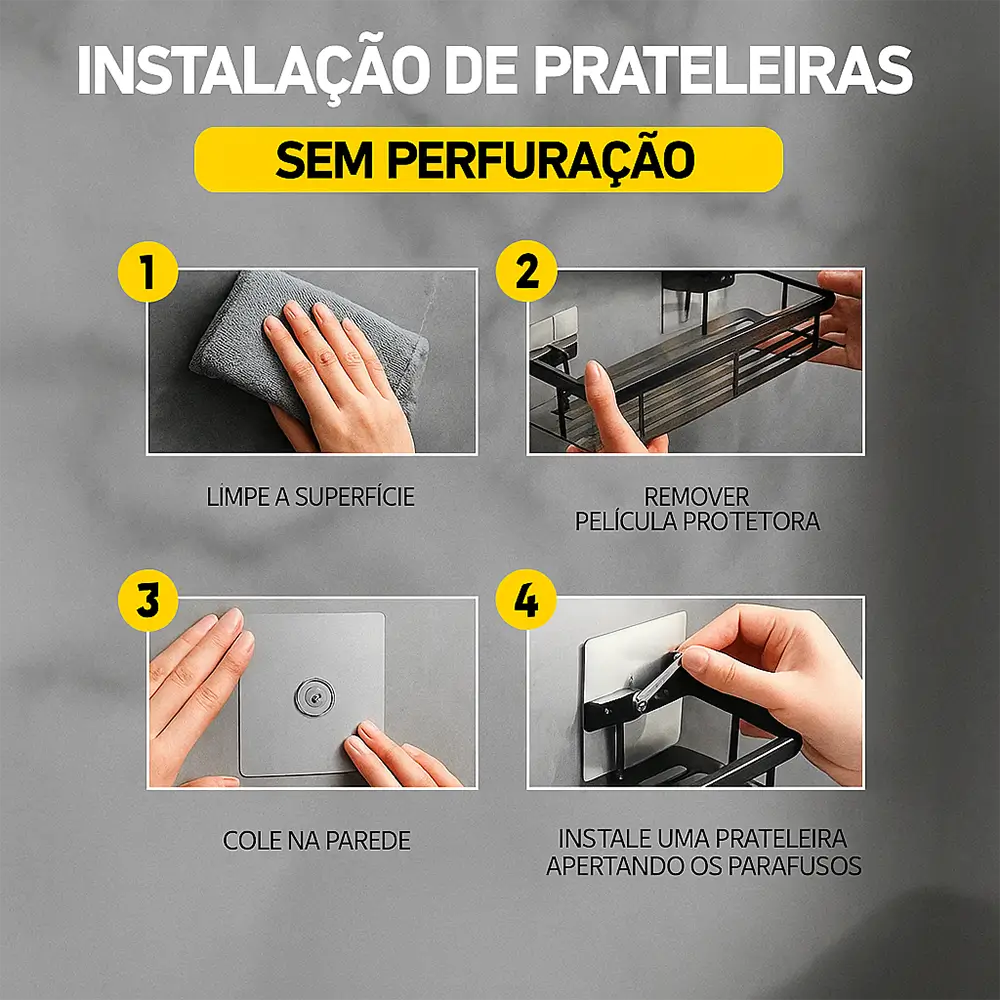 INSTALAÇÃO DE PRATELEIRAS

SEM PERFURAÇÃO

1

LIMPE A SUPERFÍCIE

2

REMOVER PELÍCULA PROTETORA

3

COLE NA PAREDE

4

INSTALE UMA PRATELEIRA APERTANDO OS PARAFUSOS