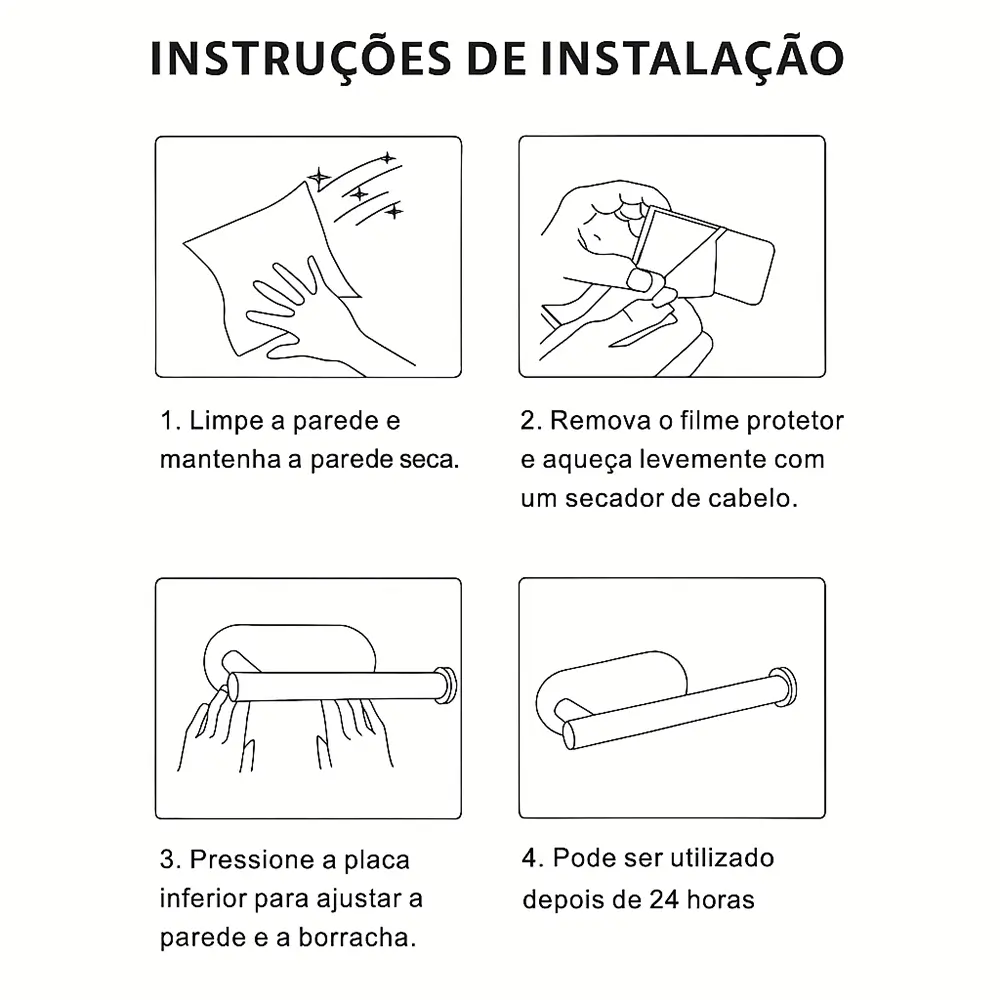 INSTRUÇÕES DE INSTALAÇÃO

1. Limpe a parede e mantenha a parede seca.

2. Remova o filme protetor e aqueça levemente com um secador de cabelo.

3. Pressione a placa inferior para ajustar a parede e a borracha.

4. Pode ser utilizado depois de 24 horas