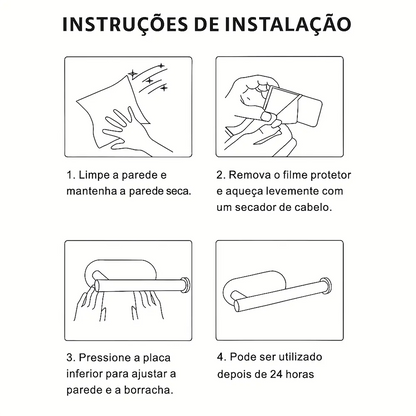 INSTRUÇÕES DE INSTALAÇÃO

1. Limpe a parede e mantenha a parede seca.

2. Remova o filme protetor e aqueça levemente com um secador de cabelo.

3. Pressione a placa inferior para ajustar a parede e a borracha.

4. Pode ser utilizado depois de 24 horas